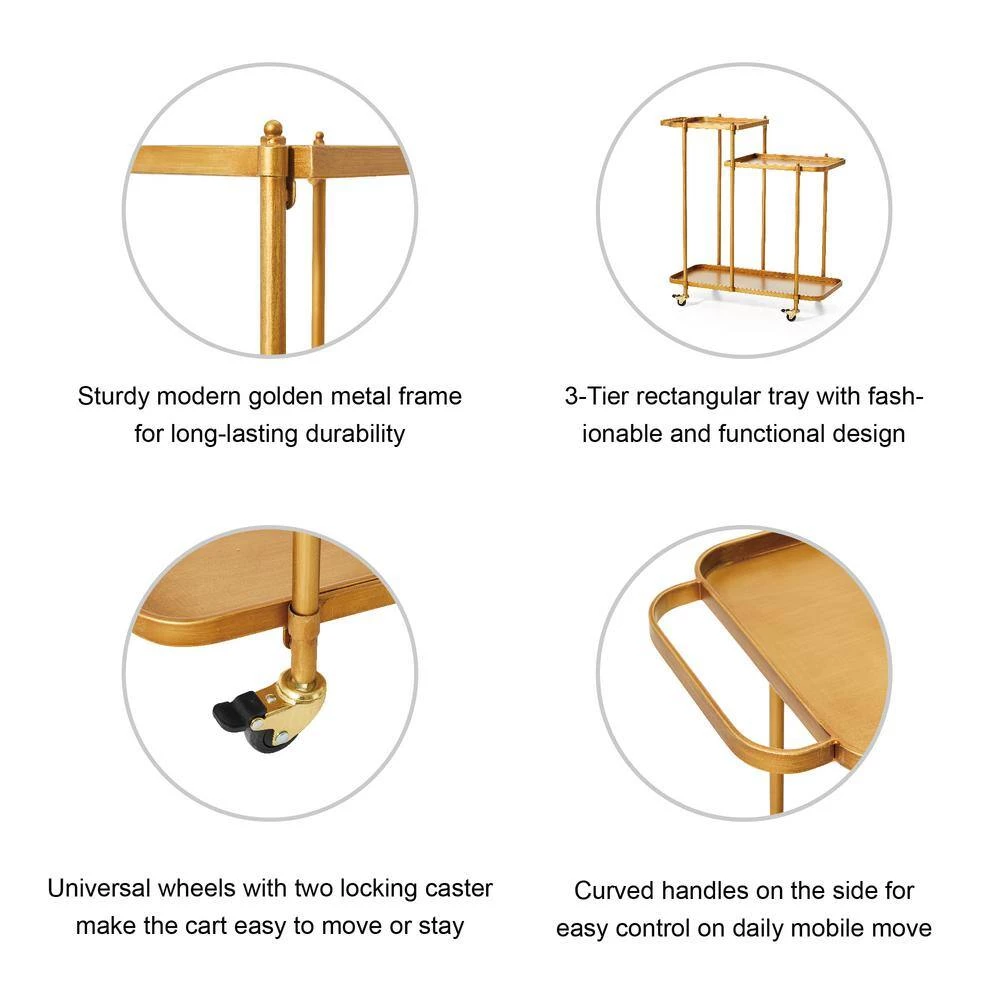 Sturdy modern golden metal frame for long-lasting durability

3-Tier rectangular tray with fashionable and functional design

Universal wheels with two locking caster make the cart easy to move or stay

Curved handles on the side for easy control on daily mobile move