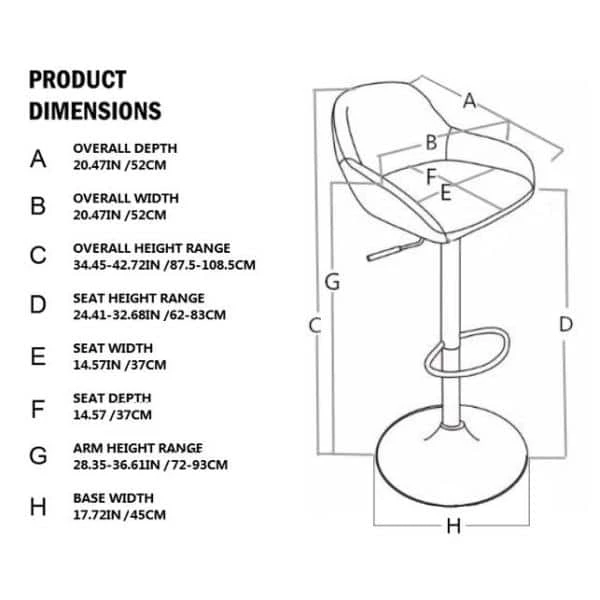 PRODUCT DIMENSIONS

A OVERALL DEPTH
20.47IN /52CM

B OVERALL WIDTH
20.47IN /52CM

C OVERALL HEIGHT RANGE
34.45-42.72IN /87.5-108.5CM

D SEAT HEIGHT RANGE
24.41-32.68IN /62-83CM

E SEAT WIDTH
14.57IN /37CM

F SEAT DEPTH
14.57 /37CM

G ARM HEIGHT RANGE
28.35-36.61IN /72-93CM

H BASE WIDTH
17.72IN /45CM

A
B
F
E
G
C
D
H