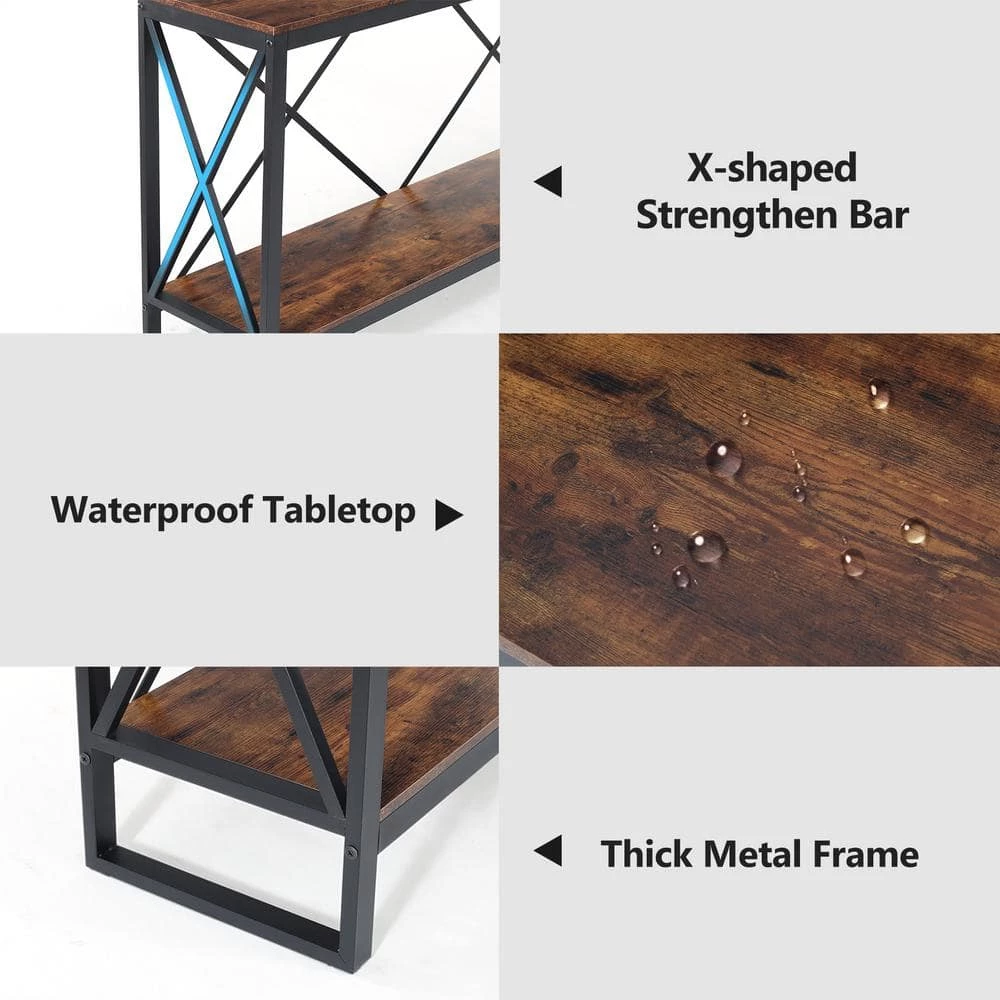 X-shaped Strengthen Bar

Waterproof Tabletop

Thick Metal Frame